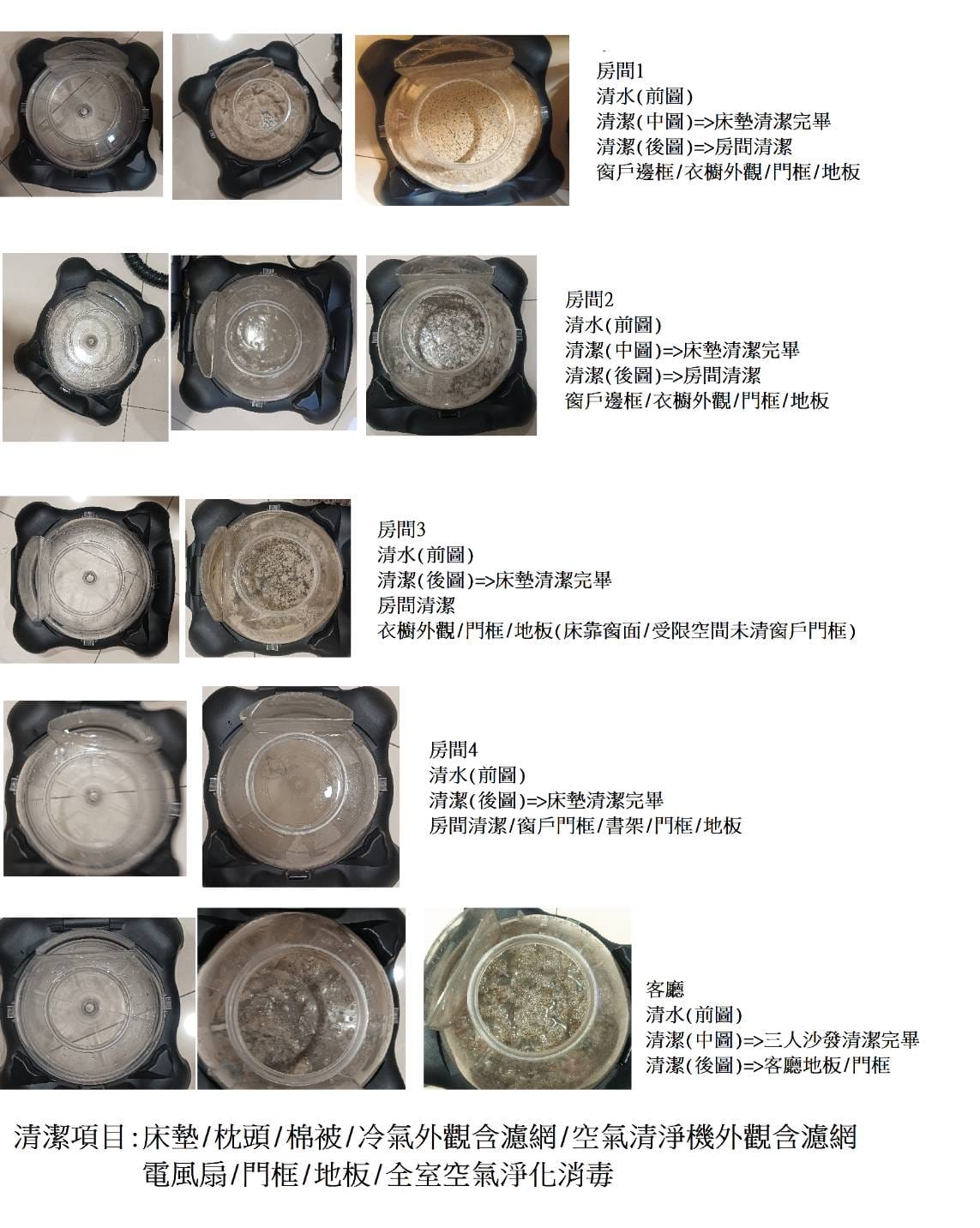 房間1
清水(前圖)
清潔(中圖)=>床墊清潔完畢
清潔(後圖)=>房間清潔
窗戶邊框/衣櫥外觀/門框/地板

房間2
清水(前圖)
清潔(中圖)=>床墊清潔完畢
清潔(後圖)=>房間清潔
窗戶邊框/衣櫥外觀/門框/地板

房間3
清水(前圖)
清潔(後圖)=>床墊清潔完畢
房間清潔
衣櫥外觀/門框/地板(床靠窗面/受限空間未清窗戶門框)

房間4
清水(前圖)
清潔(後圖)=>床墊清潔完畢
房間清潔/窗戶門框/書架/門框/地板

客廳
清水(前圖)
清潔(中圖)=>三人沙發清潔完畢
清潔(後圖)=>客廳地板/門框

清潔項目:床墊/枕頭/棉被/冷氣外觀含濾網/空氣清淨機外觀含濾網
電風扇/門框/地板/全室空氣淨化消毒